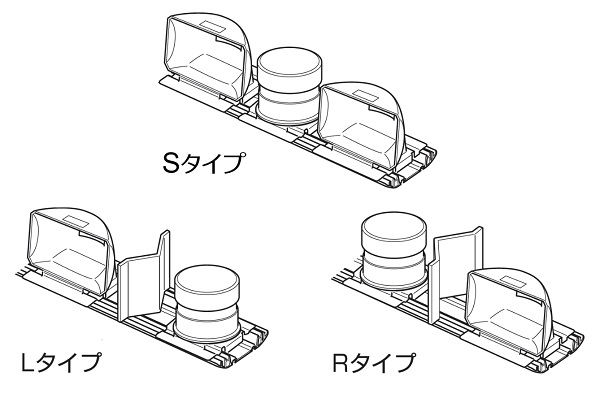 Sタイプ

Lタイプ

Rタイプ