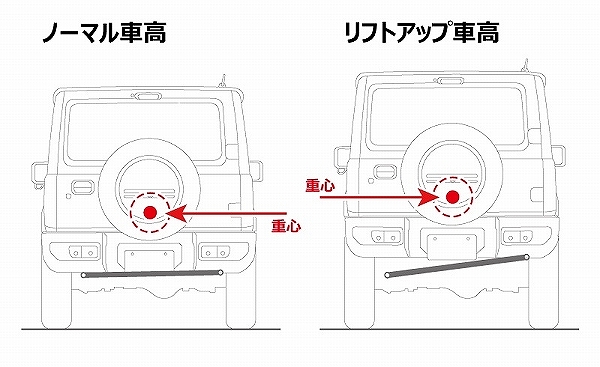 ノーマル車高

重心

リフトアップ車高

重心