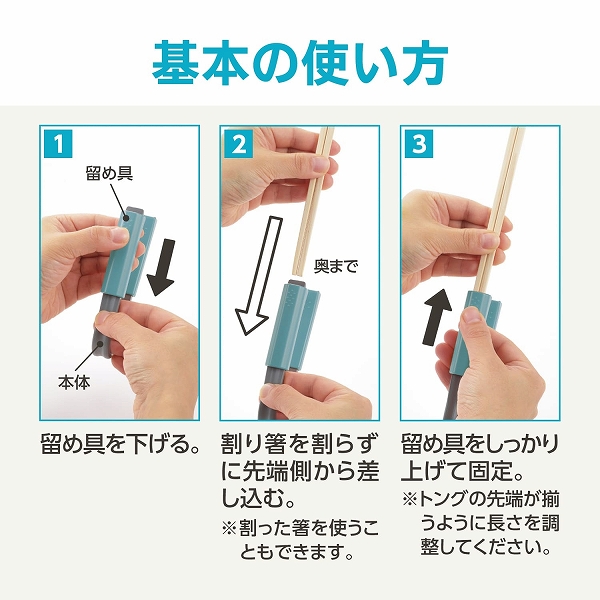 基本の使い方

1

留め具

本体

留め具を下げる。

2

奥まで

割り箸を割らずに先端側から差し込む。

※割った箸を使うこともできます。

3

留め具をしっかり上げて固定。

※トングの先端が揃うように長さを調整してください。