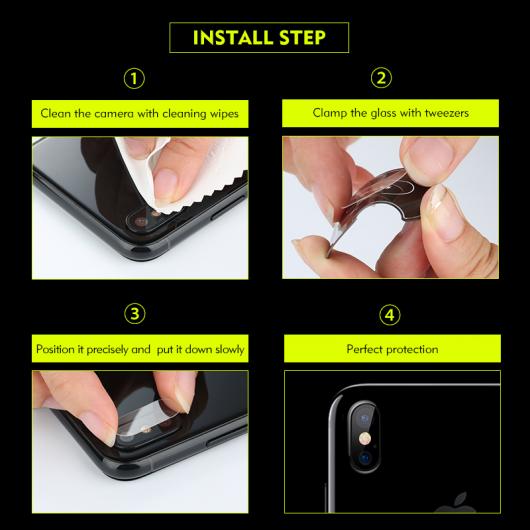 INSTALL STEP

①

Clean the camera with cleaning wipes

②

Clamp the glass with tweezers

③

Position it precisely and put it down slowly

④

Perfect protection