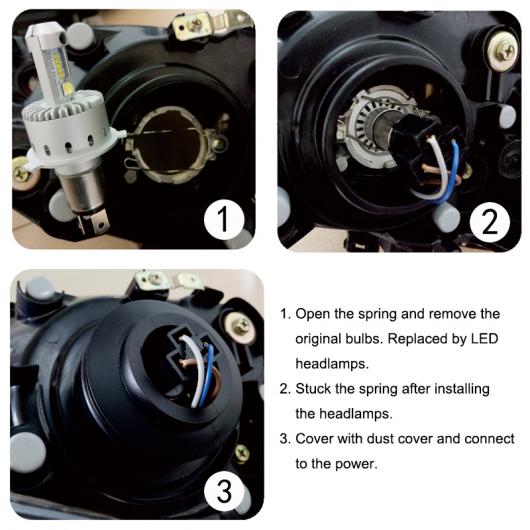 1

2

3

1. Open the spring and remove the original bulbs. Replaced by LED headlamps.
2. Stuck the spring after installing the headlamps.
3. Cover with dust cover and connect to the power.