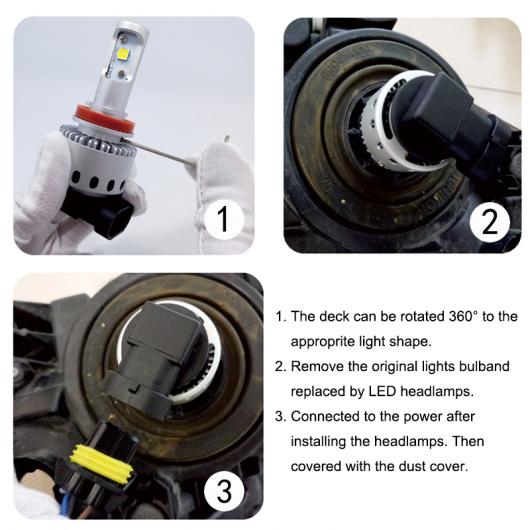 1

2

3

1. The deck can be rotated 360° to the approprite light shape.

2. Remove the original lights bulband replaced by LED headlamps.

3. Connected to the power after installing the headlamps. Then covered with the dust cover.