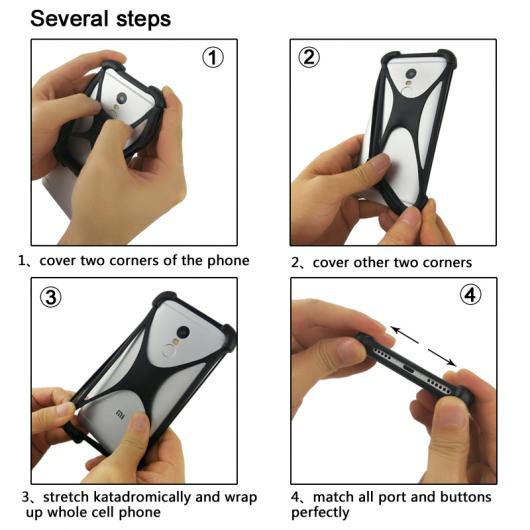 Several steps

①

1、cover two corners of the phone

②

2、cover other two corners

③

MI

3、stretch katadromically and wrap up whole cell phone

④

4、match all port and buttons perfectly