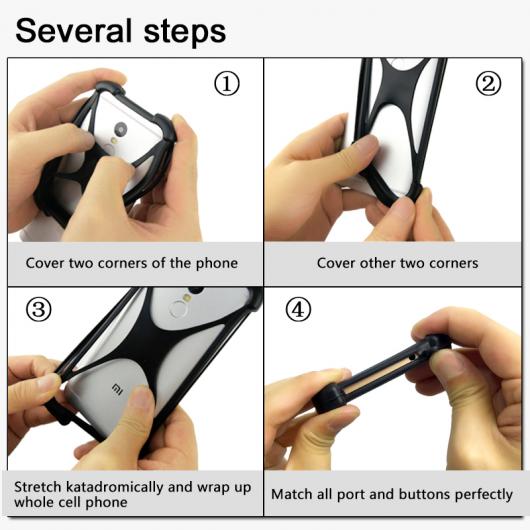 Several steps

①

Cover two corners of the phone

②

Cover other two corners

③

MI

Stretch katadromically and wrap up whole cell phone

④

Match all port and buttons perfectly