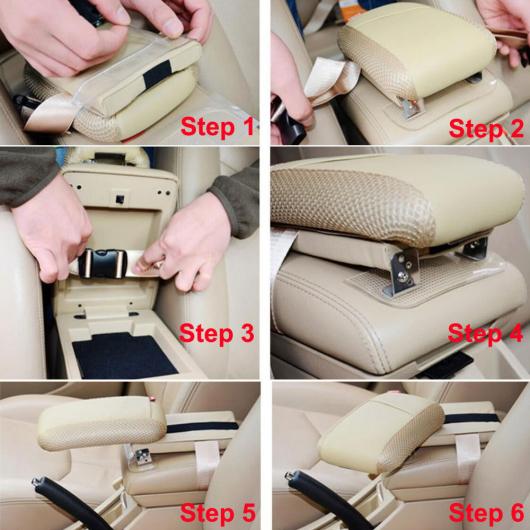 Step 1

Step 2

Step 3

Step 4

Step 5

Step 6