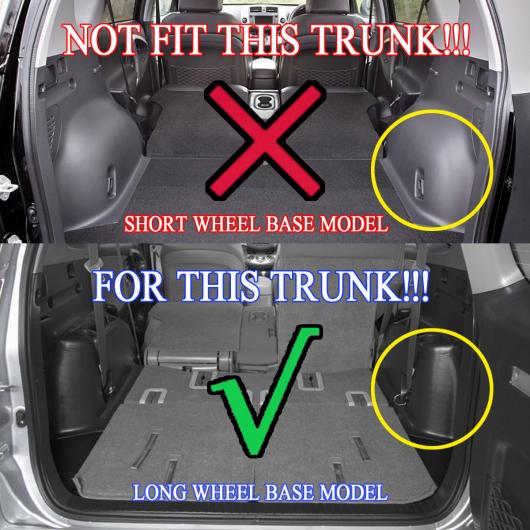 NOT FIT THIS TRUNK!!!

SHORT WHEEL BASE MODEL

FOR THIS TRUNK!!!

LONG WHEEL BASE MODEL