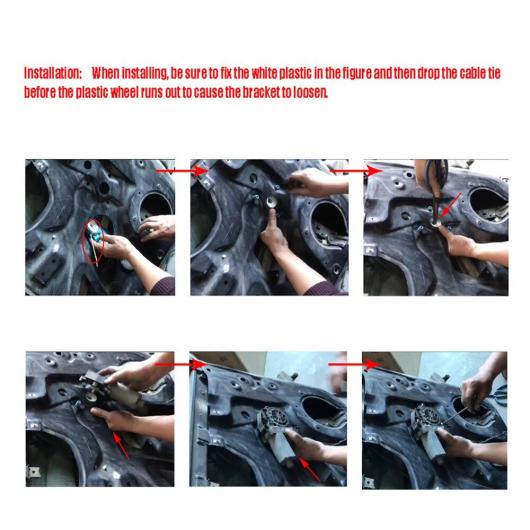 Installation:    When installing, be sure to fix the white plastic in the figure and then drop the cable tie before the plastic wheel runs out to cause the bracket to loosen.