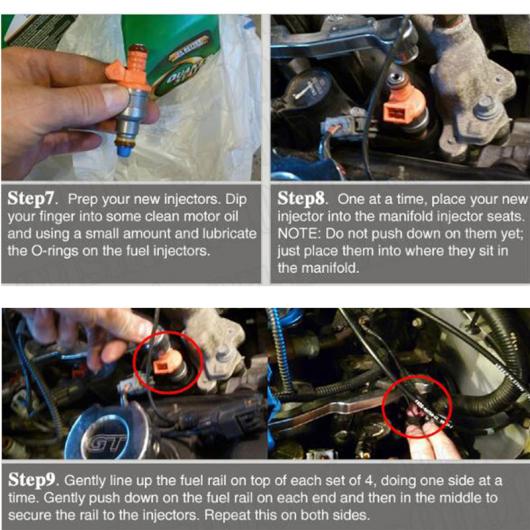 Step7. Prep your new injectors. Dip your finger into some clean motor oil and using a small amount and lubricate the O-rings on the fuel injectors.

Step8. One at a time, place your new injector into the manifold injector seats. NOTE: Do not push down on them yet; just place them into where they sit in the manifold.

GT

Step9. Gently line up the fuel rail on top of each set of 4, doing one side at a time. Gently push down on the fuel rail on each end and then in the middle to secure the rail to the injectors. Repeat this on both sides.