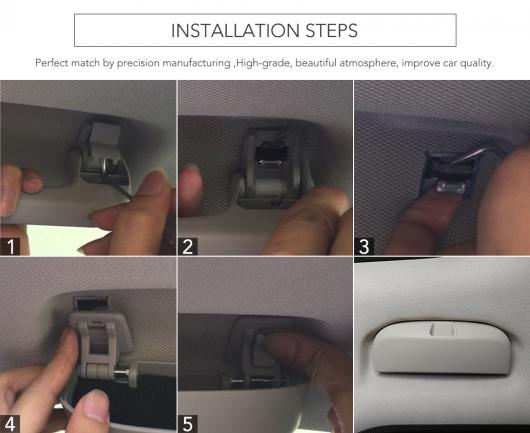 INSTALLATION STEPS

Perfect match by precision manufacturing ,High-grade, beautiful atmosphere, improve car quality.

1

2

3

4

5