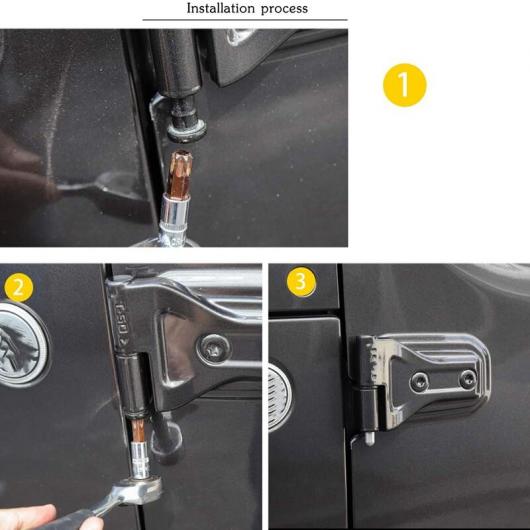 Installation process

1

2

3