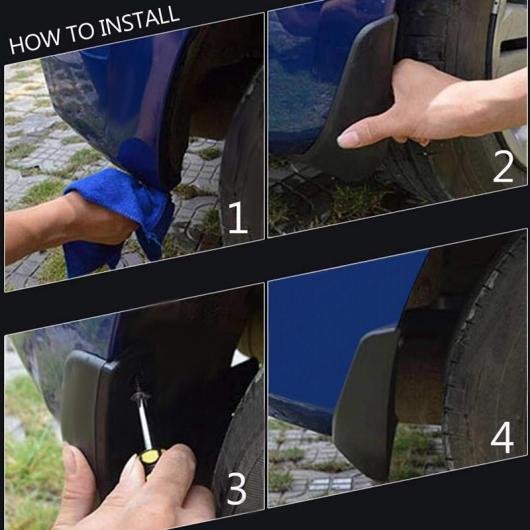 HOW TO INSTALL

1

2

3

4