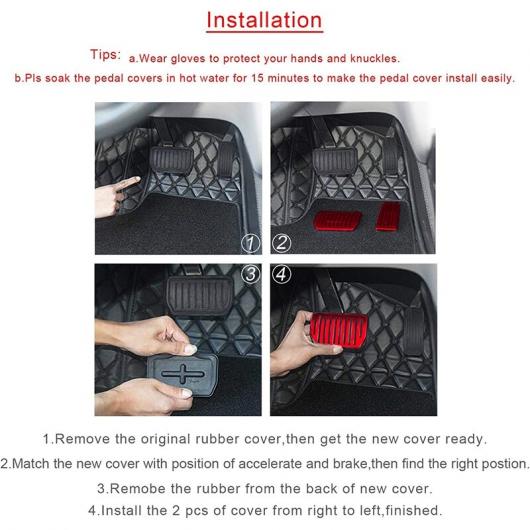 Installation

Tips: a.Wear gloves to protect your hands and knuckles.

b.Pls soak the pedal covers in hot water for 15 minutes to make the pedal cover install easily.

①

②

③

④

1.Remove the original rubber cover,then get the new cover ready.

2.Match the new cover with position of accelerate and brake,then find the right postion.

3.Remobe the rubber from the back of new cover.

4.Install the 2 pcs of cover from right to left,finished.