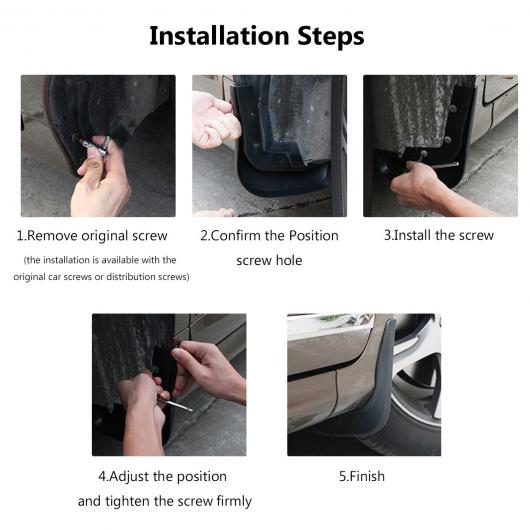 Installation Steps

1.Remove original screw

(the installation is available with the original car screws or distribution screws)

2.Confirm the Position screw hole

3.Install the screw

4.Adjust the position and tighten the screw firmly

5.Finish