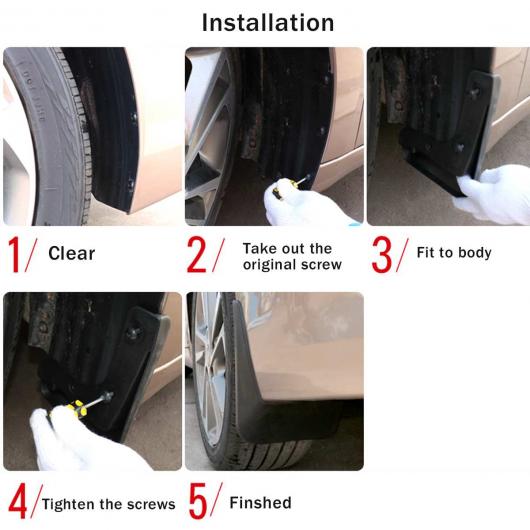 Installation

1/ Clear

2/ Take out the original screw

3/ Fit to body

4/ Tighten the screws

5/ Finshed