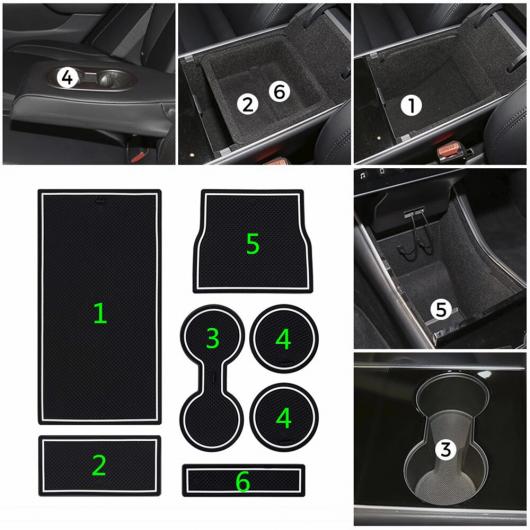 4
2
6
1
1
5
3
4
4
2
6
5
3