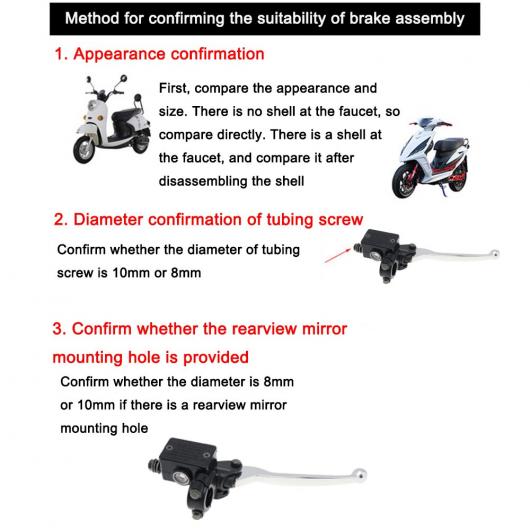 Method for confirming the suitability of brake assembly

1. Appearance confirmation

First, compare the appearance and size. There is no shell at the faucet, so compare directly. There is a shell at the faucet, and compare it after disassembling the shell

2. Diameter confirmation of tubing screw

Confirm whether the diameter of tubing screw is 10mm or 8mm

3. Confirm whether the rearview mirror mounting hole is provided

Confirm whether the diameter is 8mm or 10mm if there is a rearview mirror mounting hole