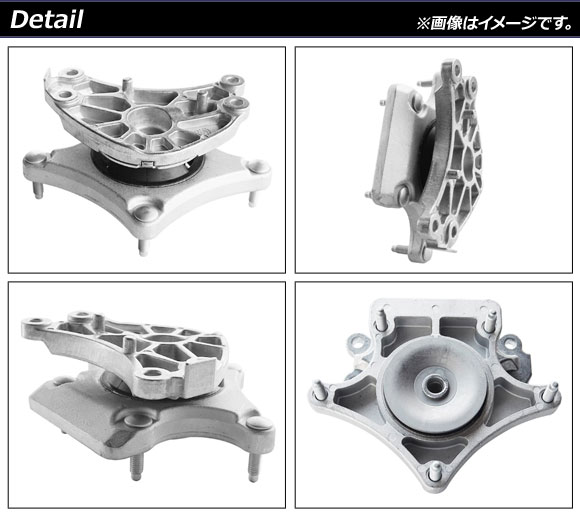 Detail
※画像はイメージです。