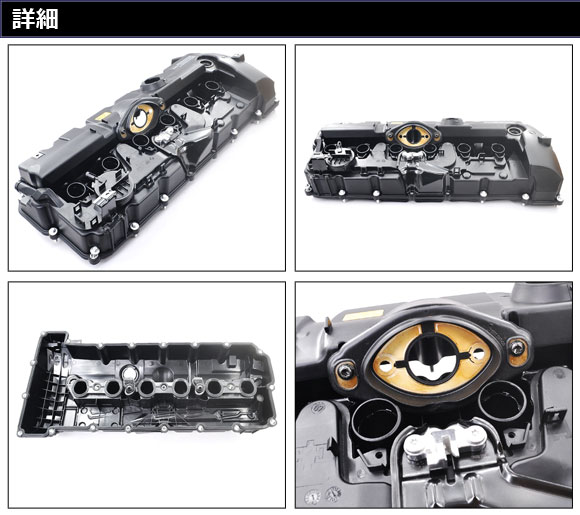 詳細