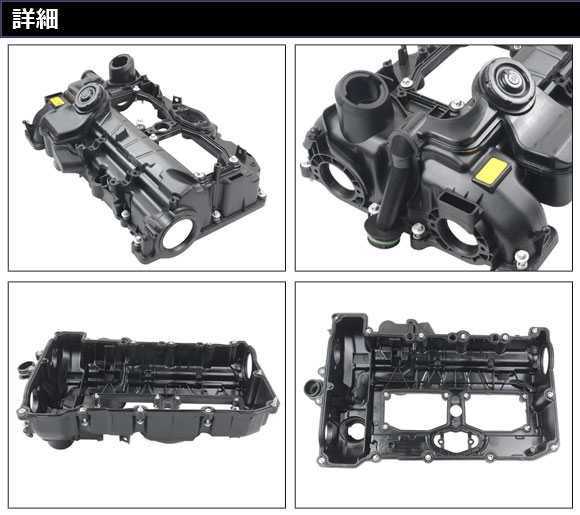 詳細