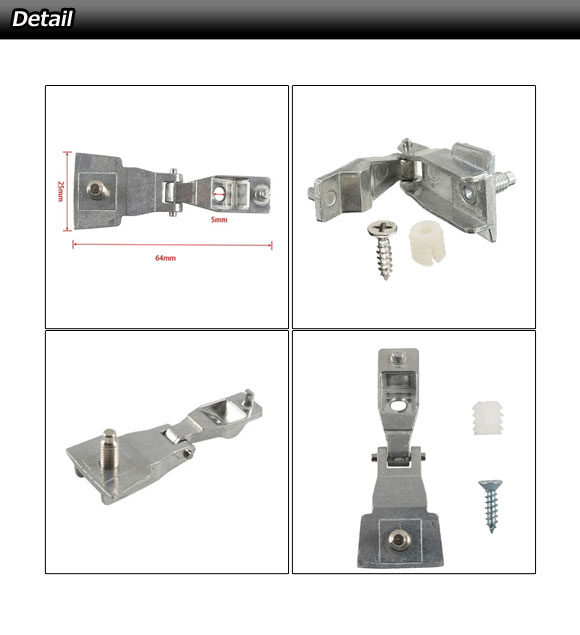 Detail

25mm

5mm

64mm