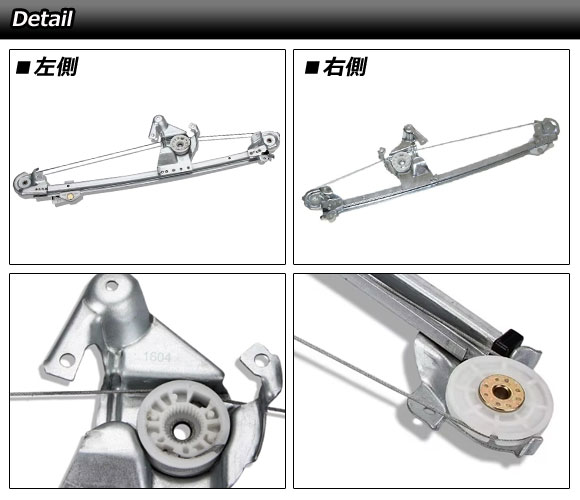 Detail

■左側

■右側

1604