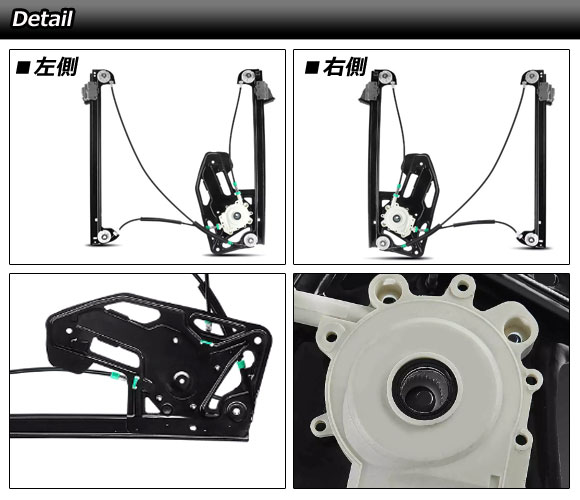 Detail

■左側

■右側