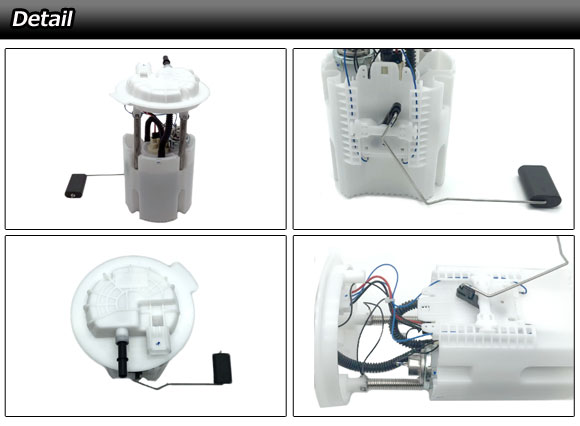 Detail