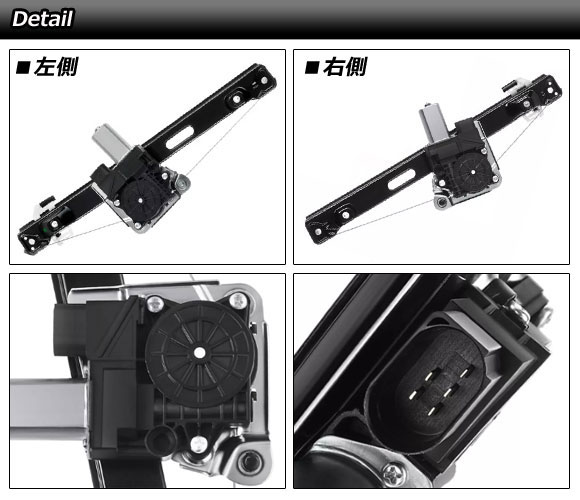 Detail

■左側

■右側