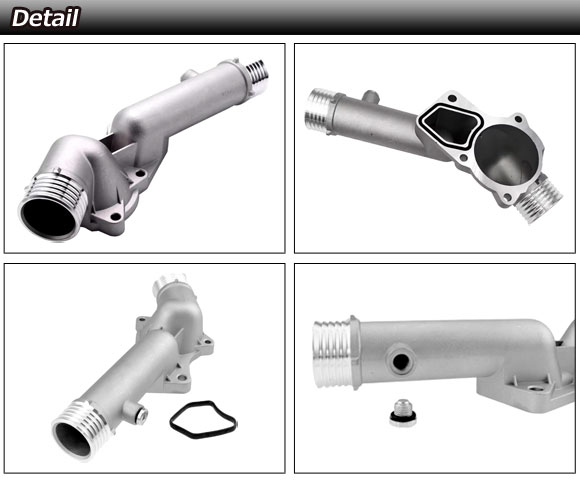 Detail