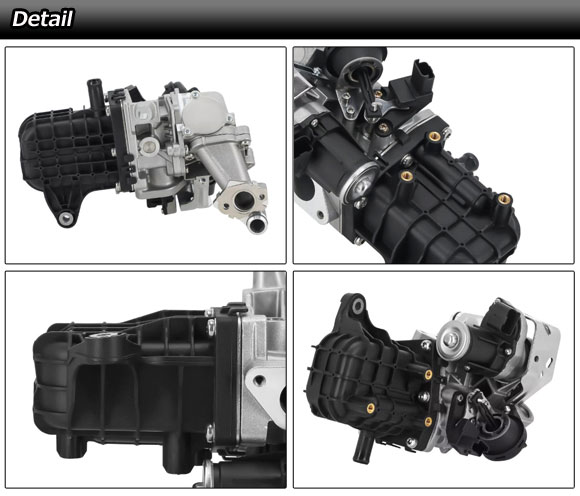 Detail