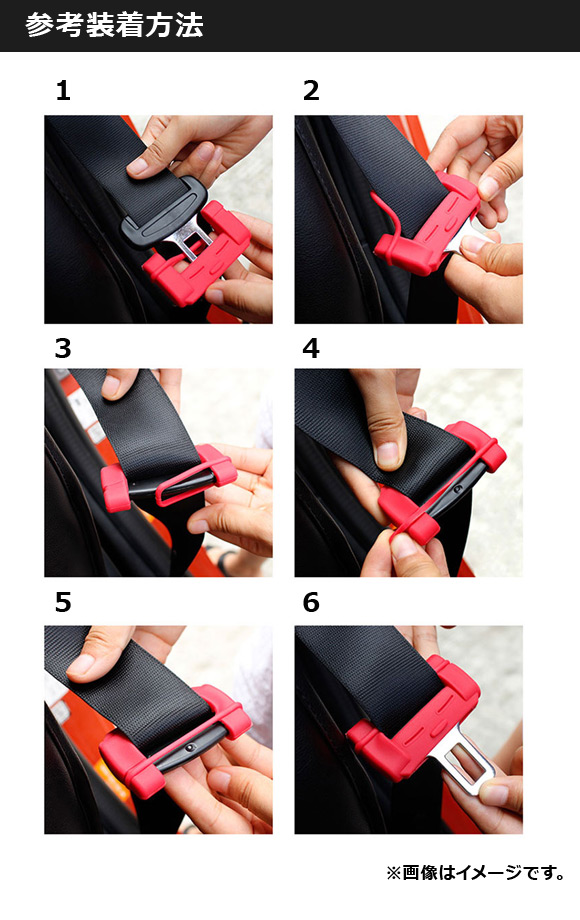 参考装着方法

1

2

3

4

5

6

※画像はイメージです。