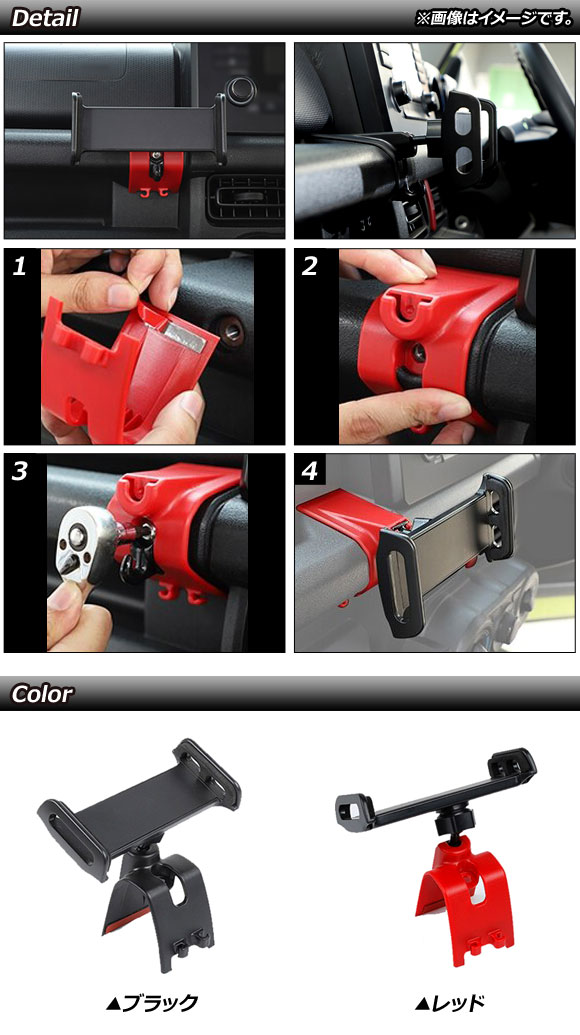 Detail

※画像はイメージです。

1

2

3

4

Color

▲ブラック

▲レッド