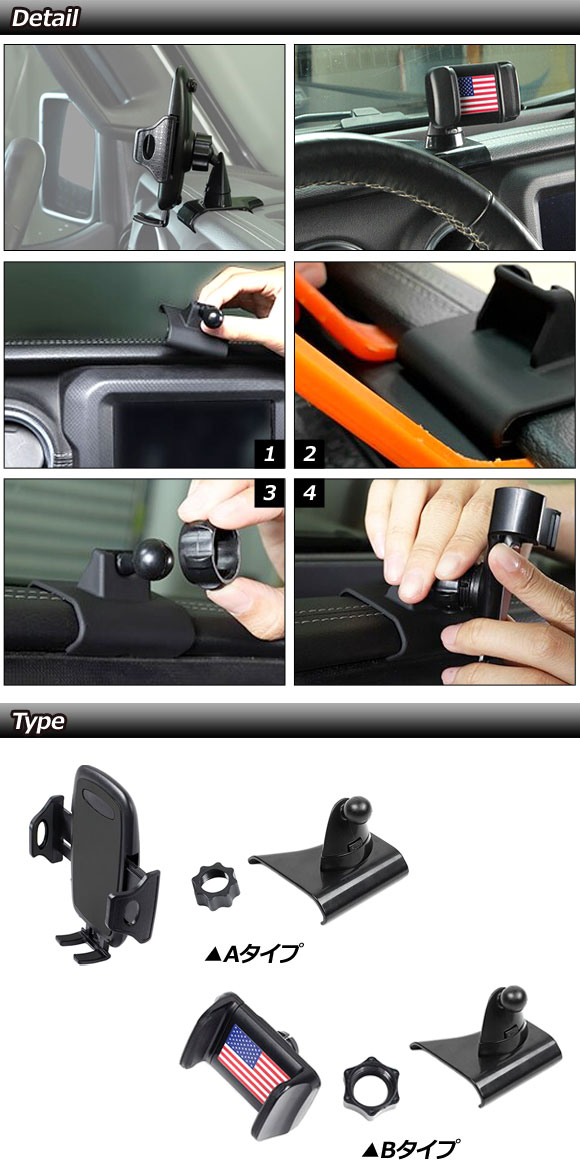 Detail

1

2

3

4

Type

▲Aタイプ

▲Bタイプ