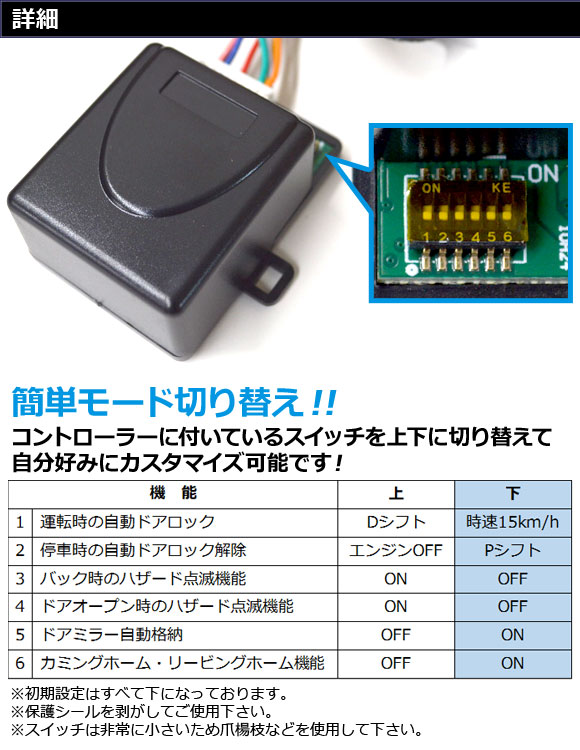 詳細

ON

ON KE

1 2 3 4 5 6

簡単モード切り替え!!

コントローラーに付いているスイッチを上下に切り替えて自分好みにカスタマイズ可能です!

| | 機　能 | 上 | 下 |
|---|---|---|---|
| 1 | 運転時の自動ドアロック | Dシフト | 時速15km/h |
| 2 | 停車時の自動ドアロック解除 | エンジンOFF | Pシフト |
| 3 | バック時のハザード点滅機能 | ON | OFF |
| 4 | ドアオープン時のハザード点滅機能 | ON | OFF |
| 5 | ドアミラー自動格納 | OFF | ON |
| 6 | カミングホーム・リービングホーム機能 | OFF | ON |

※初期設定はすべて下になっております。
※保護シールを剥がしてご使用下さい。
※スイッチは非常に小さいため爪楊枝などを使用して下さい。