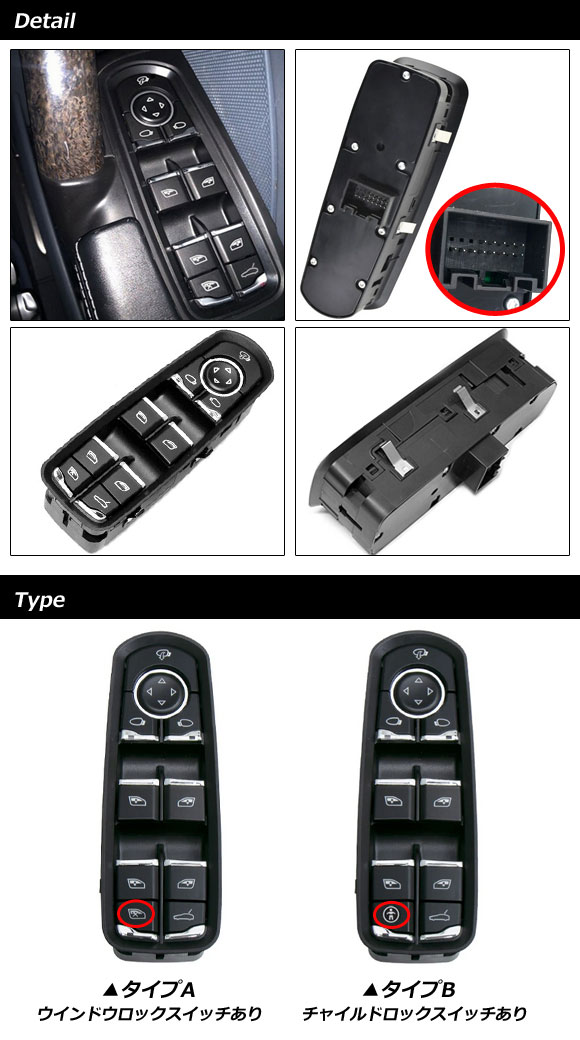 Detail

Type

▲タイプA
ウインドウロックスイッチあり

▲タイプB
チャイルドロックスイッチあり