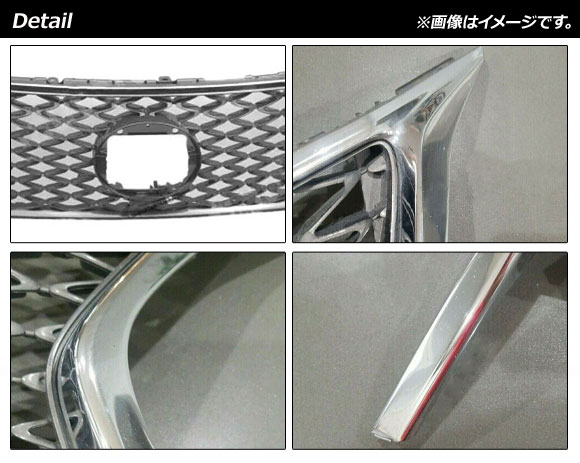 Detail

※画像はイメージです。