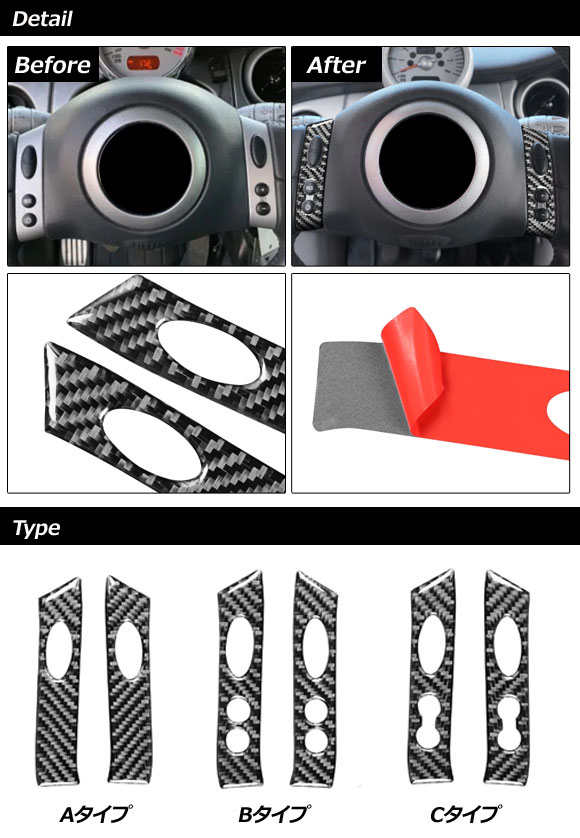 Detail

Before

After

Type

Aタイプ

Bタイプ

Cタイプ