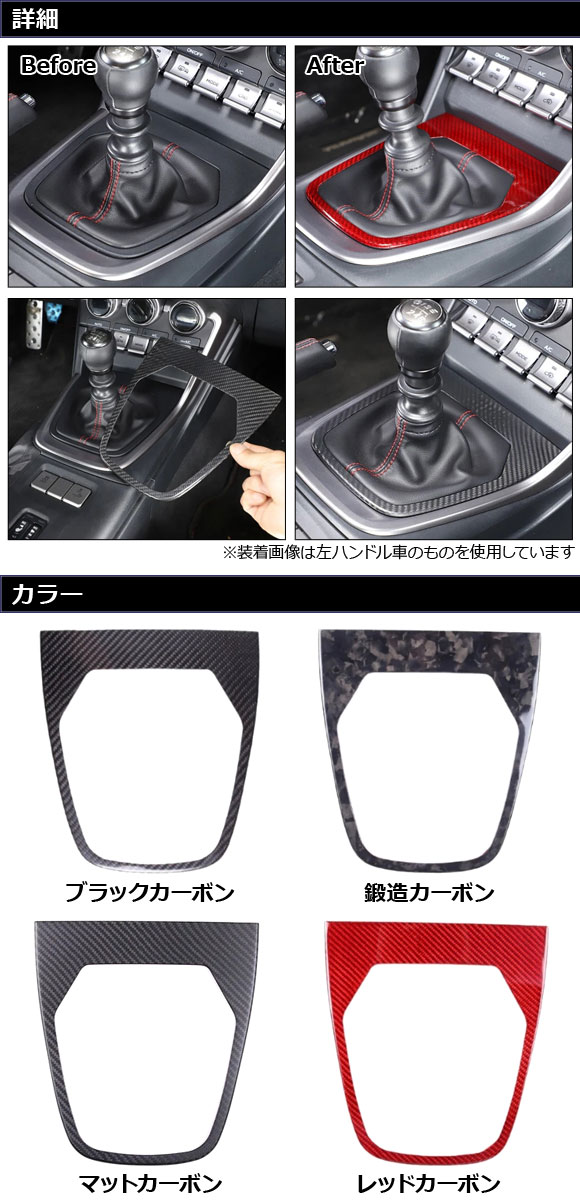 詳細

Before

After

※装着画像は左ハンドル車のものを使用しています

カラー

ブラックカーボン

鍛造カーボン

マットカーボン

レッドカーボン