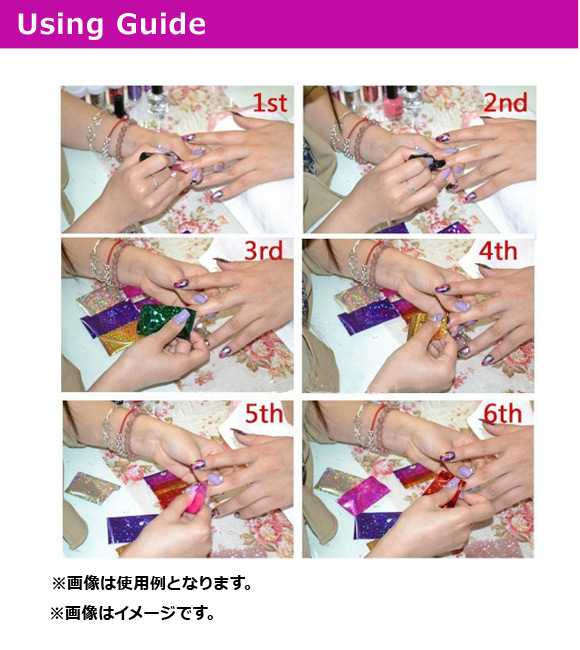 Using Guide

1st

2nd

3rd

4th

5th

6th

※画像は使用例となります。

※画像はイメージです。