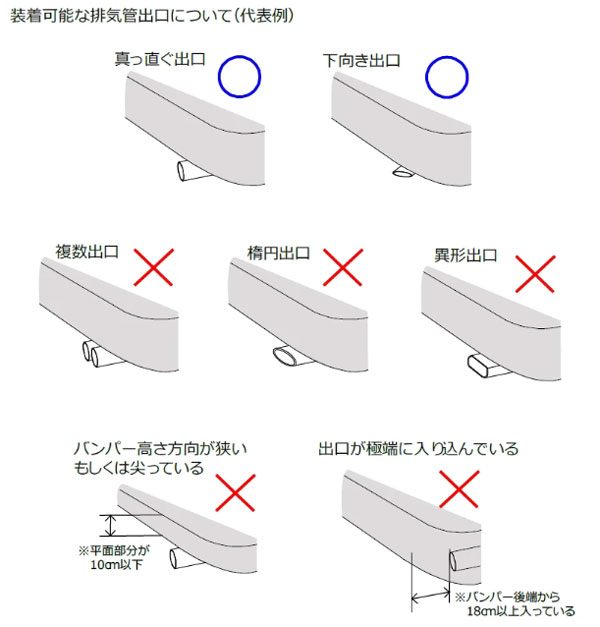 装着可能な排気管出口について(代表例)

真っ直ぐ出口

下向き出口

複数出口

楕円出口

異形出口

バンパー高さ方向が狭い
もしくは尖っている

※平面部分が
10cm以下

出口が極端に入り込んでいる

※バンパー後端から
18cm以上入っている