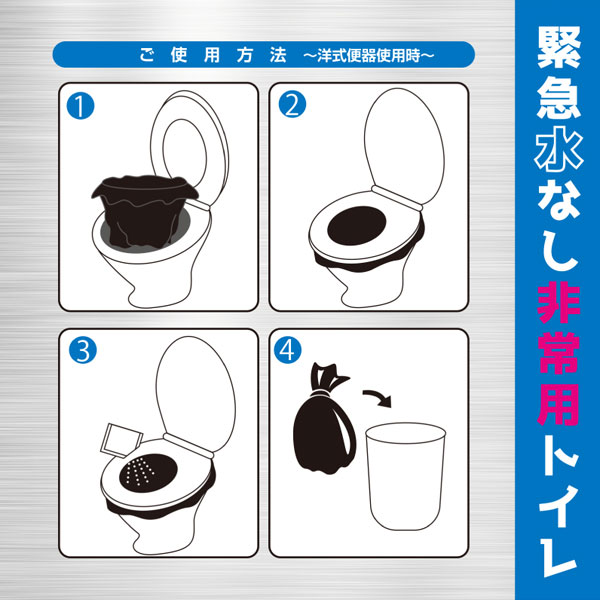 ご使用方法 ～洋式便器使用時～

1

2

3

4

緊急水なし非常用トイレ