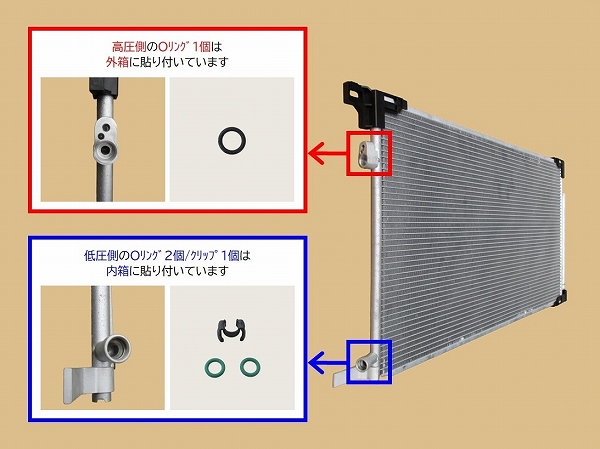 高圧側のOリング 1個は
外箱に貼り付いています

低圧側のOリング 2個/クリップ 1個は
内箱に貼り付いています