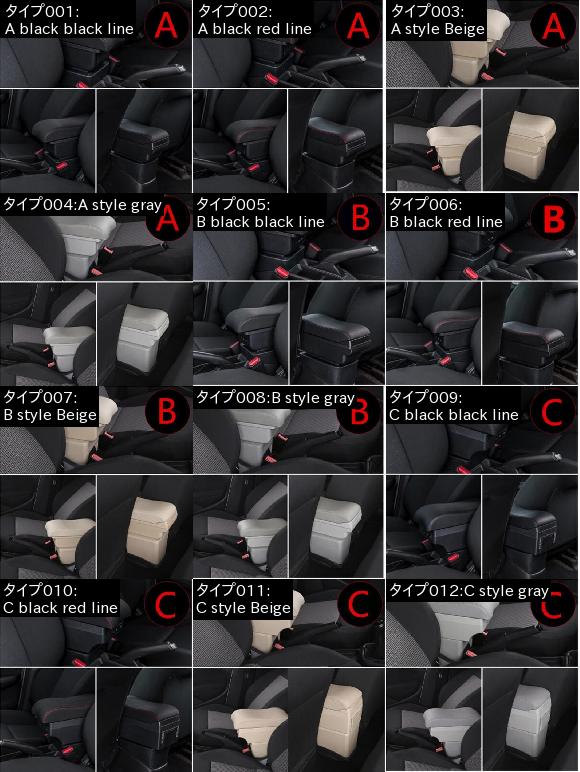 タイプ001:
A black black line
A

タイプ002:
A black red line
A

タイプ003:
A style Beige
A

タイプ004:A style gray
A

タイプ005:
B black black line
B

タイプ006:
B black red line
B

タイプ007:
B style Beige
B

タイプ008:B style gray
B

タイプ009:
C black black line
C

タイプ010:
C black red line
C

タイプ011:
C style Beige
C

タイプ012:C style gray
C