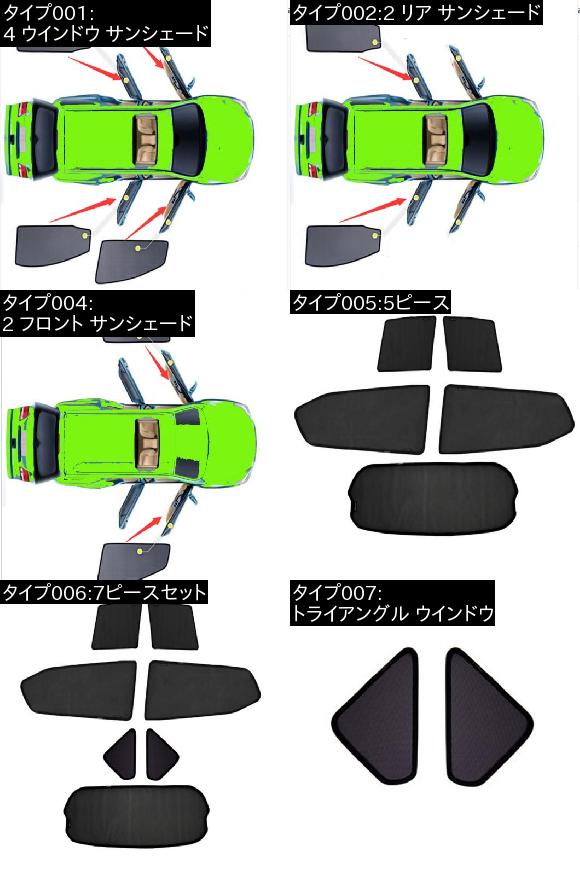 タイプ001:
4 ウインドウ サンシェード

タイプ002:2 リア サンシェード

タイプ004:
2 フロント サンシェード

タイプ005:5ピース

タイプ006:7ピースセット

タイプ007:
トライアングル ウインドウ