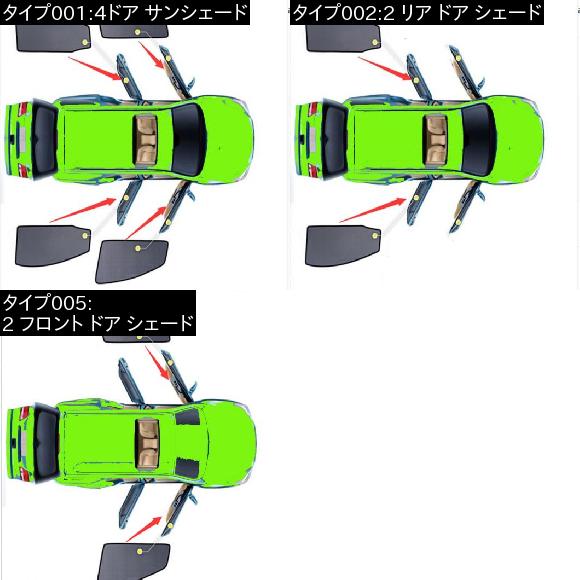 タイプ001:4ドア サンシェード

タイプ002:2 リア ドア シェード

タイプ005:
2 フロント ドア シェード