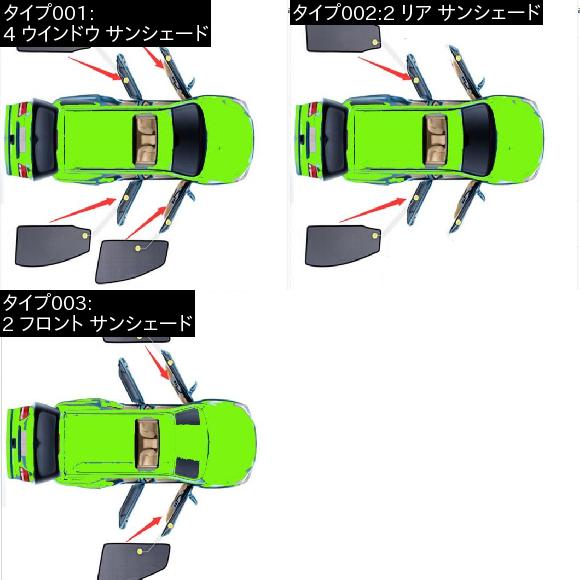 タイプ001:
4 ウインドウ サンシェード

タイプ002:2 リア サンシェード

タイプ003:
2 フロント サンシェード