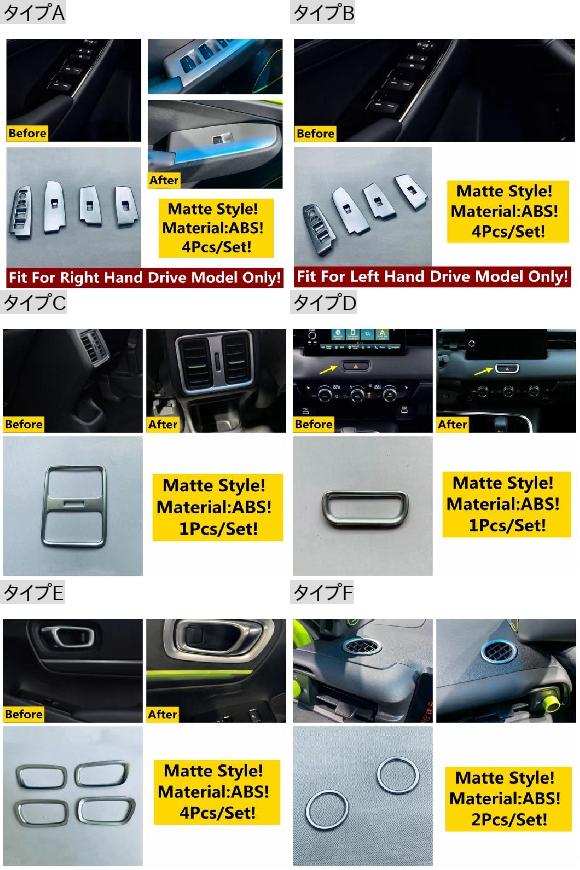 タイプA

Before

After

Matte Style!
Material:ABS!
4Pcs/Set!

Fit For Right Hand Drive Model Only!

タイプB

Before

Matte Style!
Material:ABS!
4Pcs/Set!

Fit For Left Hand Drive Model Only!

タイプC

Before

After

Matte Style!
Material:ABS!
1Pcs/Set!

タイプD

Before

After

Matte Style!
Material:ABS!
1Pcs/Set!

タイプE

Before

After

Matte Style!
Material:ABS!
4Pcs/Set!

タイプF

Matte Style!
Material:ABS!
2Pcs/Set!