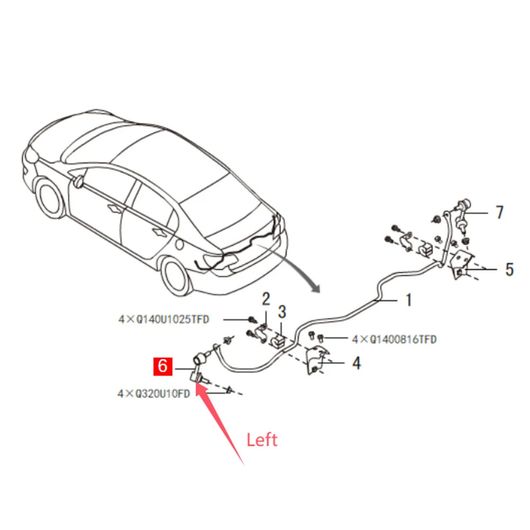 7
5
1
2
3
4×Q140U1025TFD
4×Q1400816TFD
4
6
4×Q320U10FD
Left