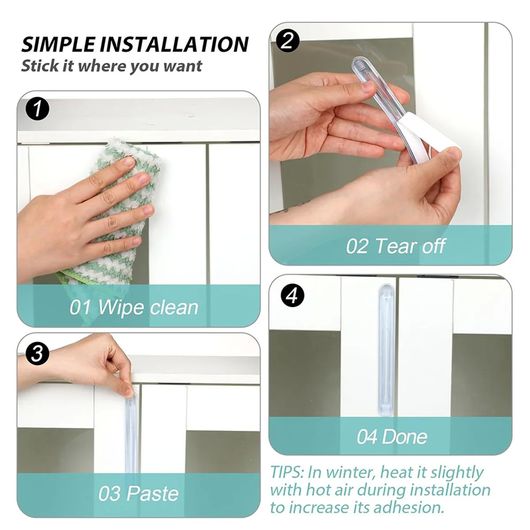 SIMPLE INSTALLATION
Stick it where you want

1

01 Wipe clean

2

02 Tear off

3

03 Paste

4

04 Done

TIPS: In winter, heat it slightly with hot air during installation to increase its adhesion.