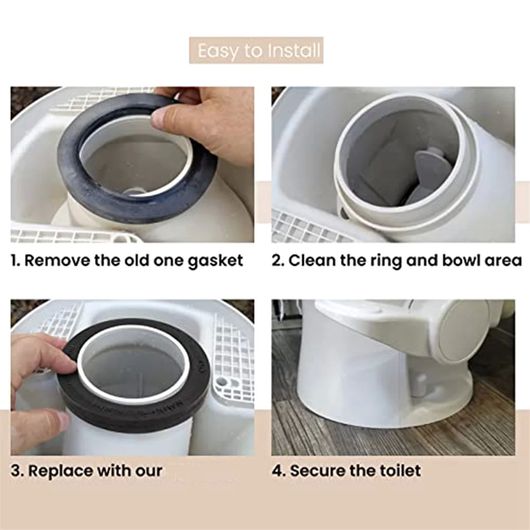 Easy to Install

1. Remove the old one gasket

2. Clean the ring and bowl area

3. Replace with our

4. Secure the toilet